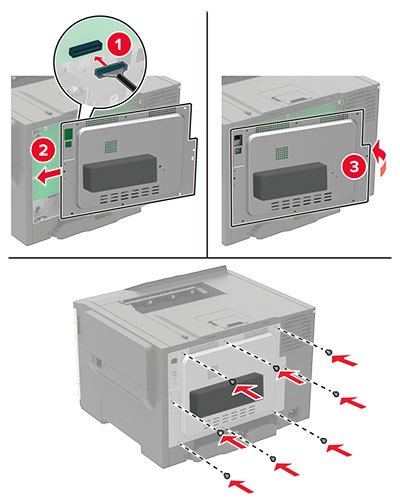 1
2
3