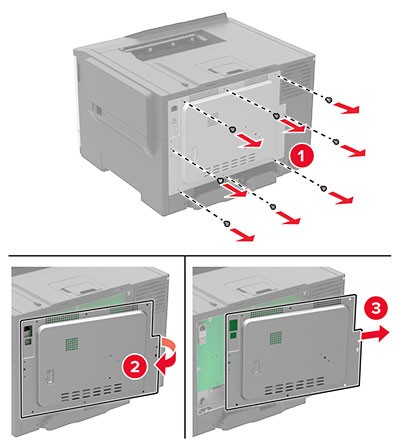 1

2

3