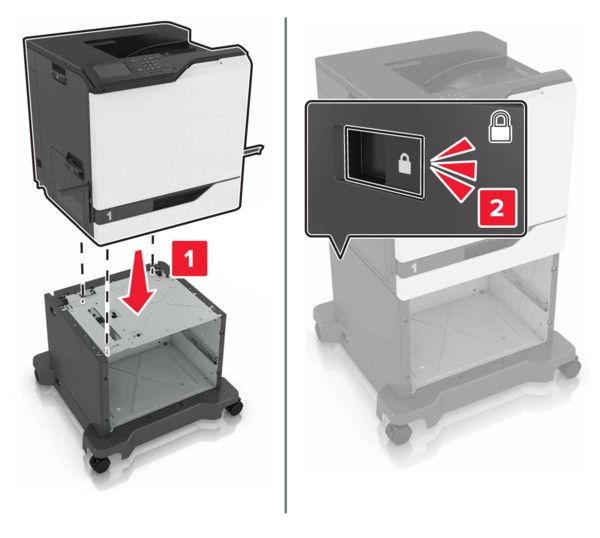 1

1

2

1