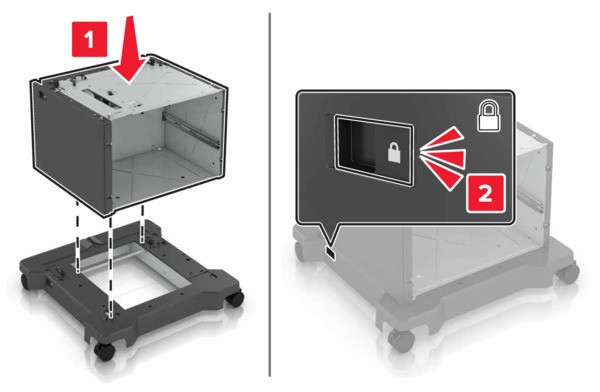 1

2