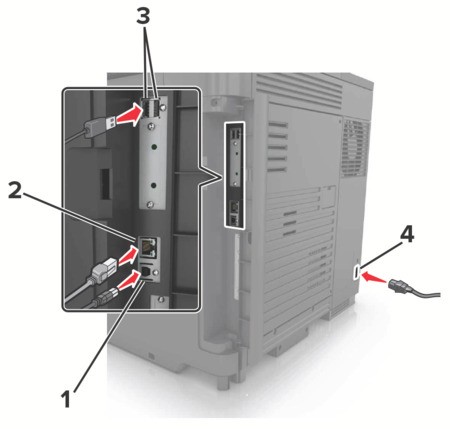 3
2
4
1