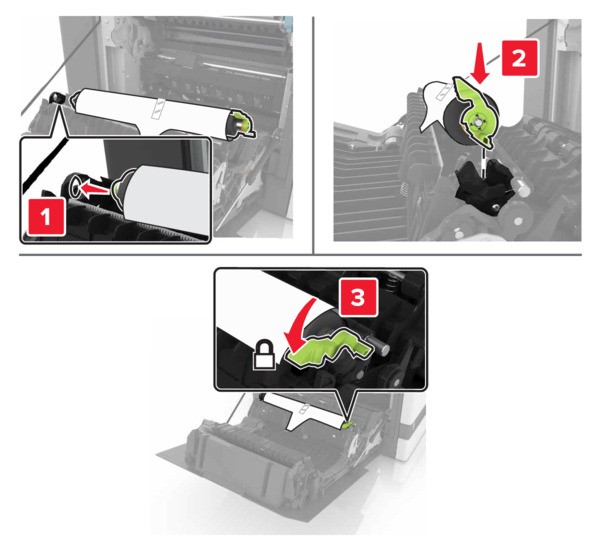 1

2

3