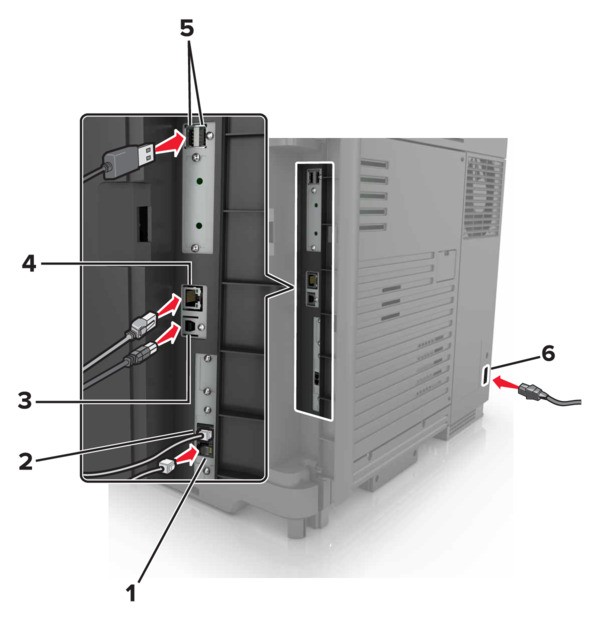 5
4
3
2
1
6