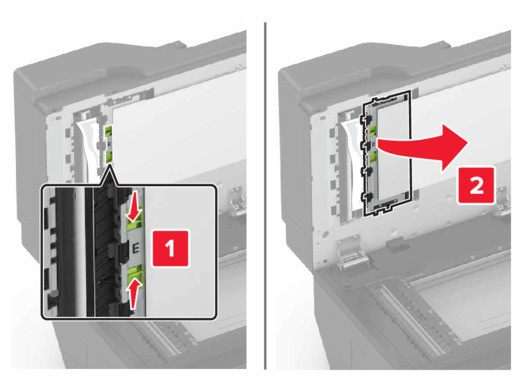 E
1
2