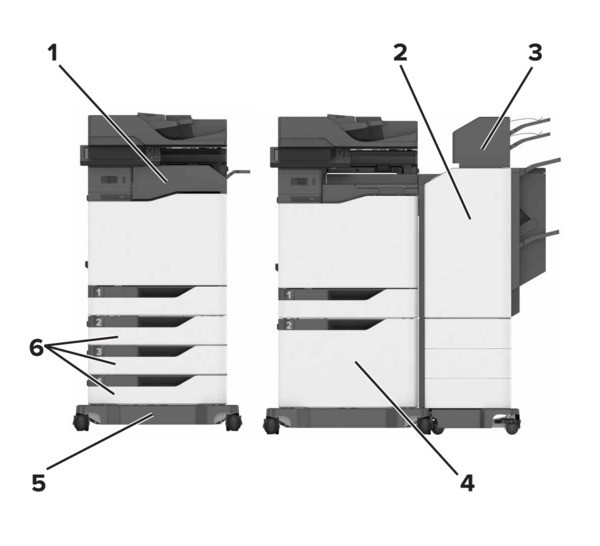 1
2
3
1
2
3
1
2
6
5
4