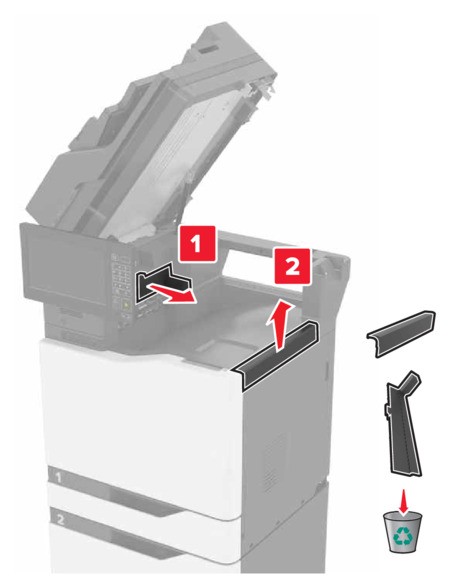 1
2
1
2