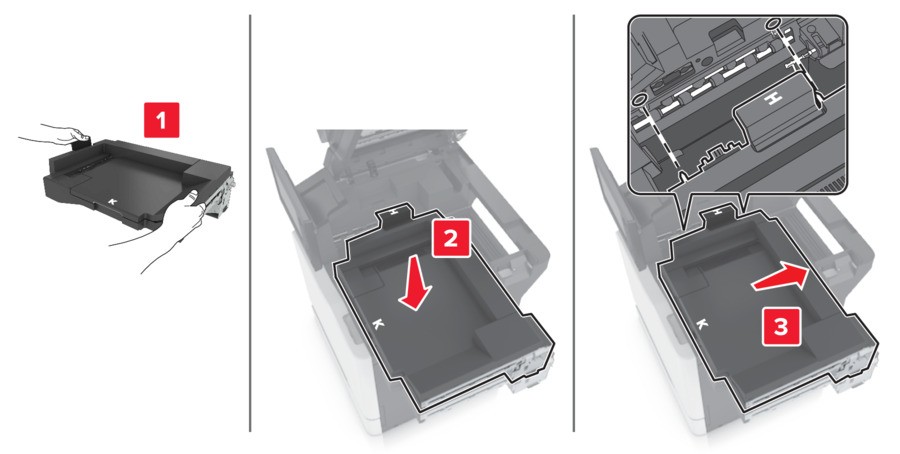 1

2

3