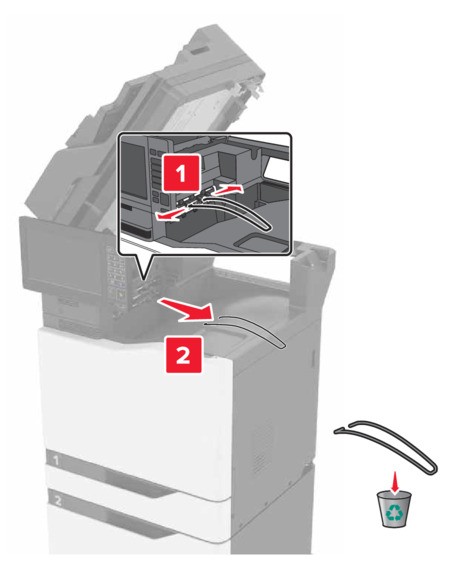 1

2

1

2