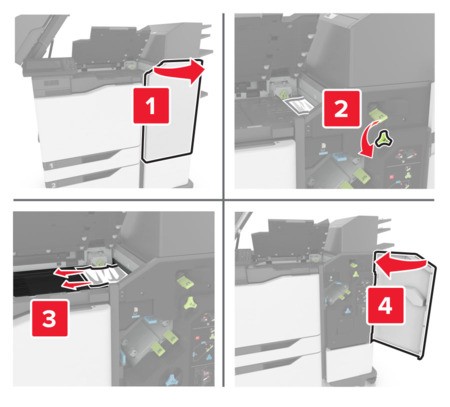 1

2

3

4