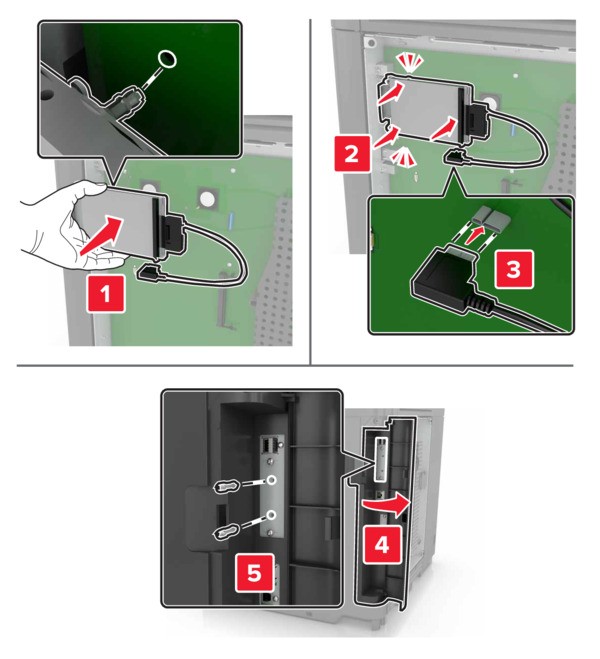 1

2

3

5

4