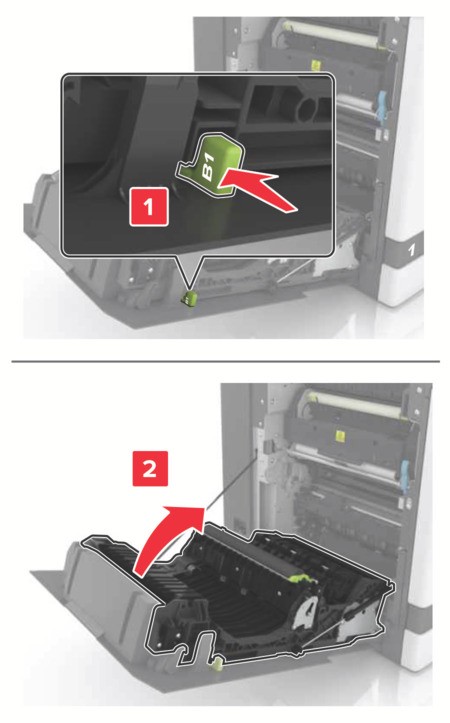 B1
1
1
2