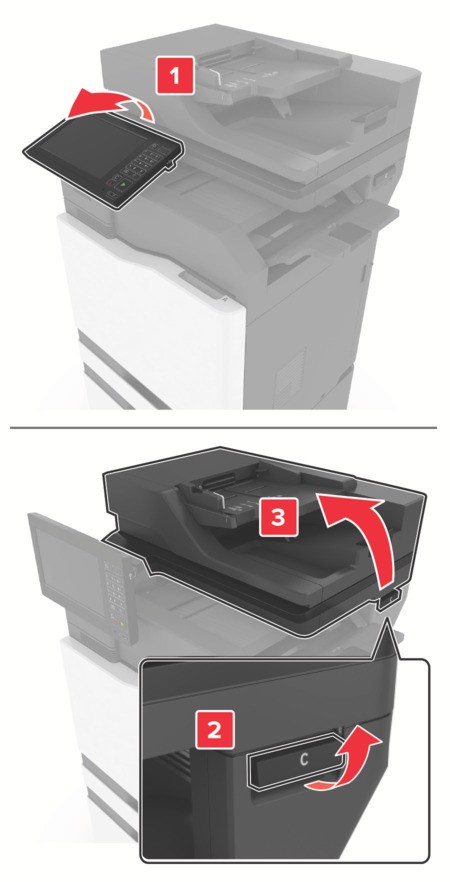 1

3

2

C