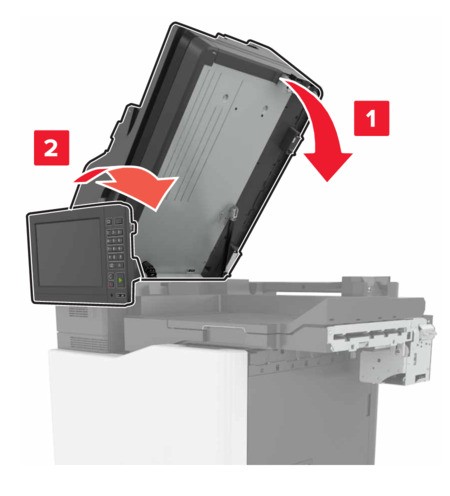 2

1