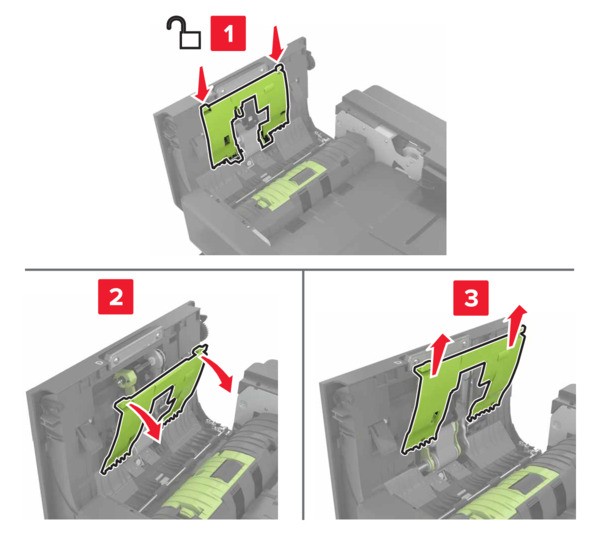 1

2

3