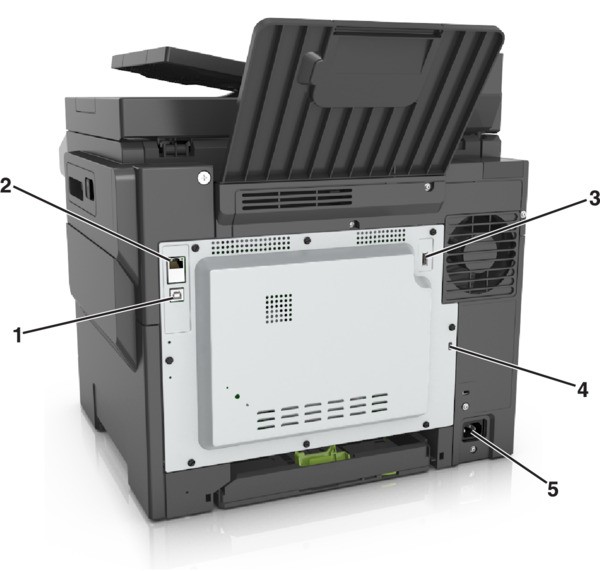 2
3
1
4
5