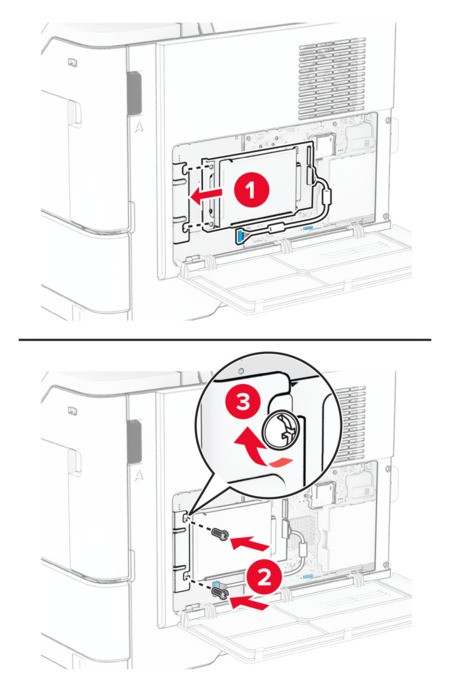 1

3

2