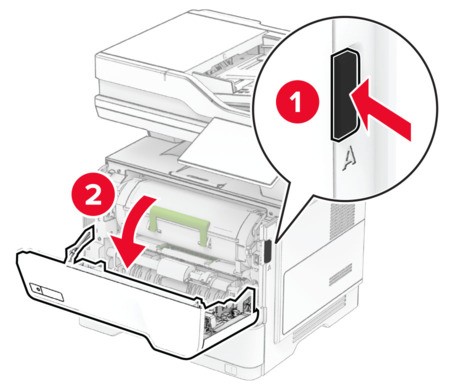 1
A
2