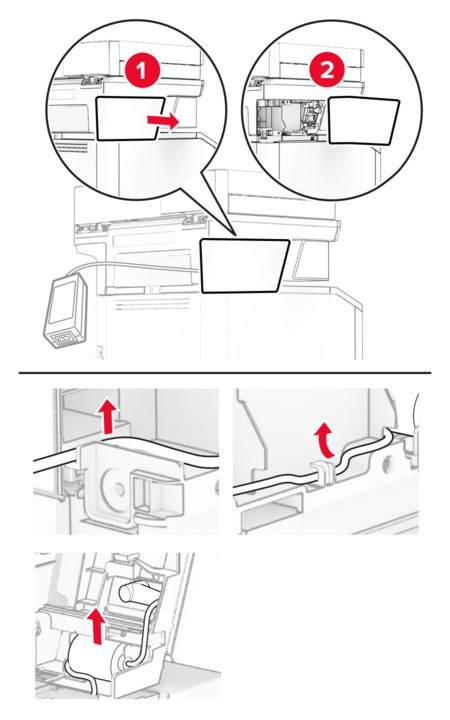 1
2