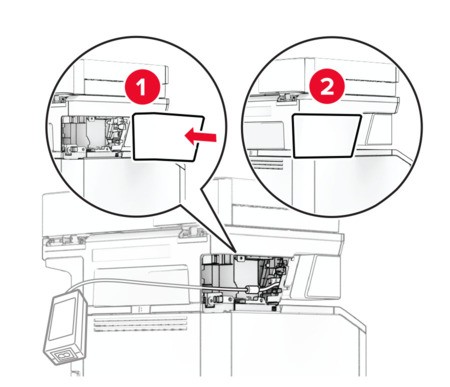 1

2