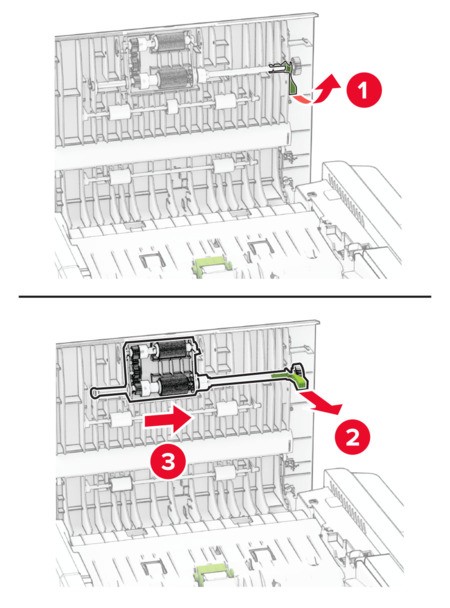 1

2

3