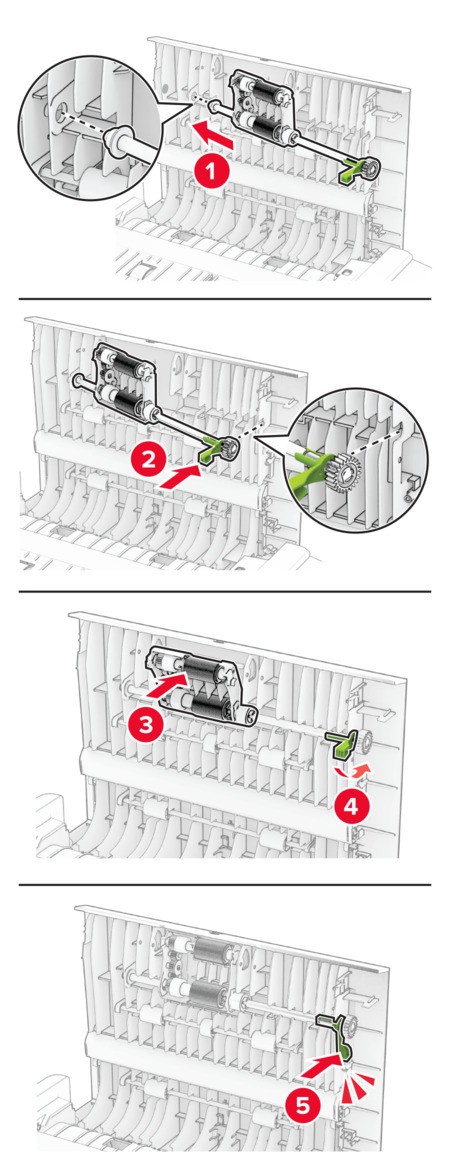 1

2

3

4

5