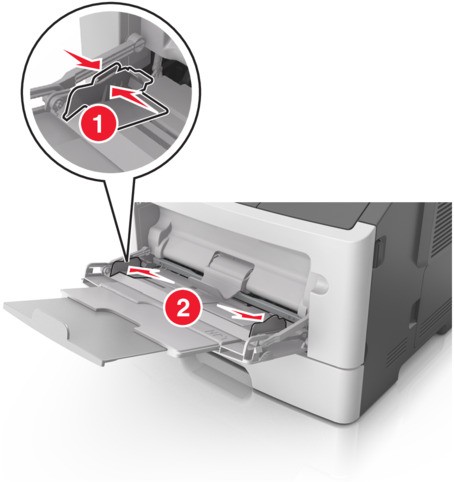 1

2