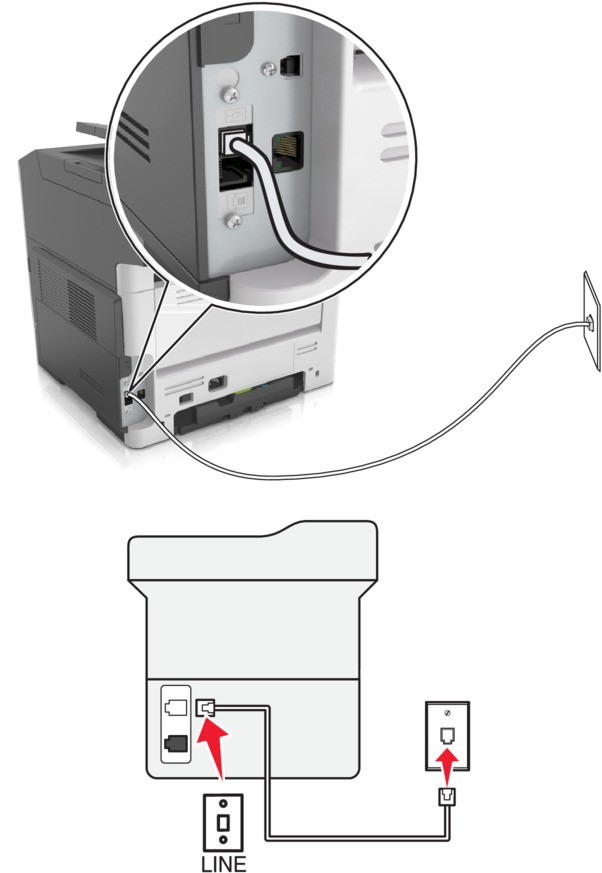 LINE