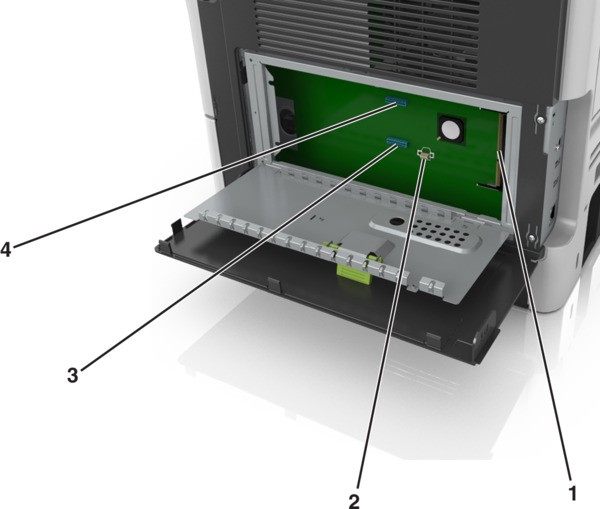 4

3

2

1