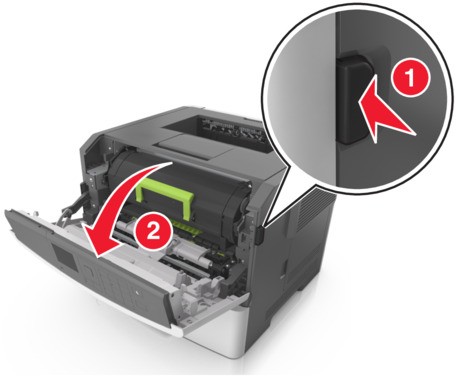 1

2