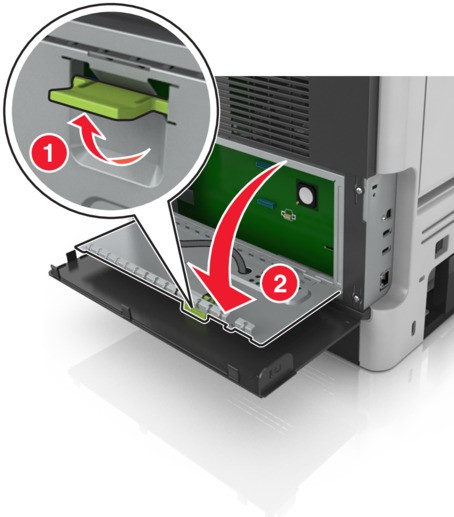 1

2