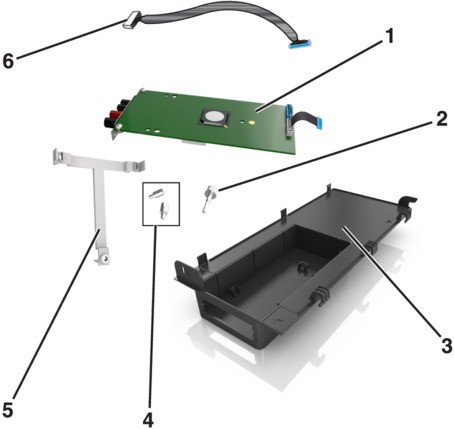 6

1

2

3

5

4