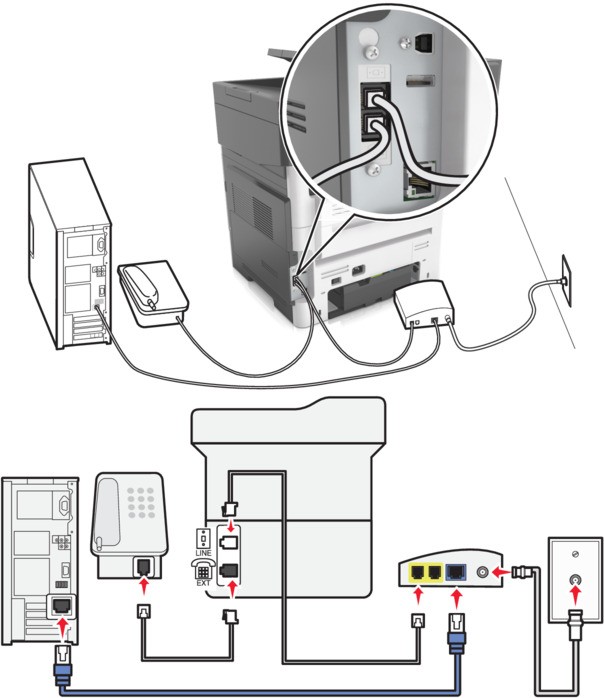 LINE
EXT