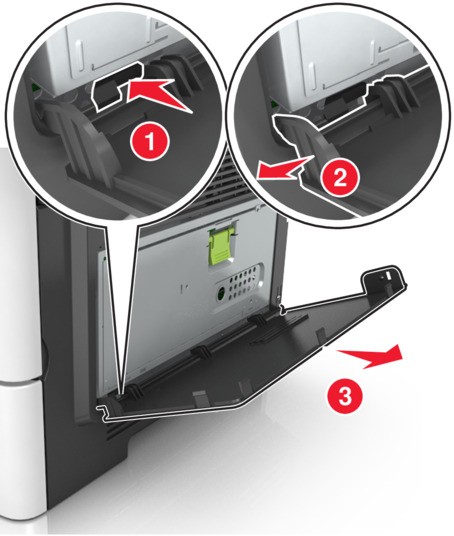 1
2
3