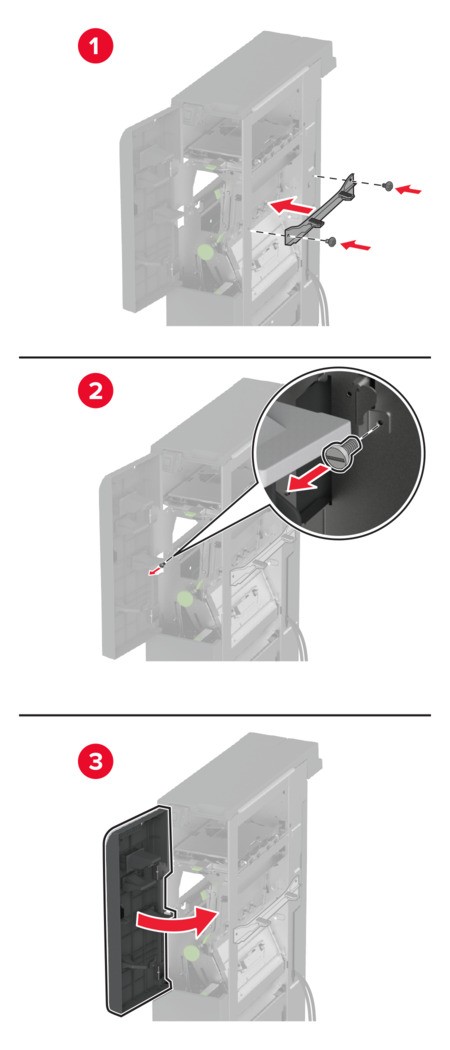 1

2

3