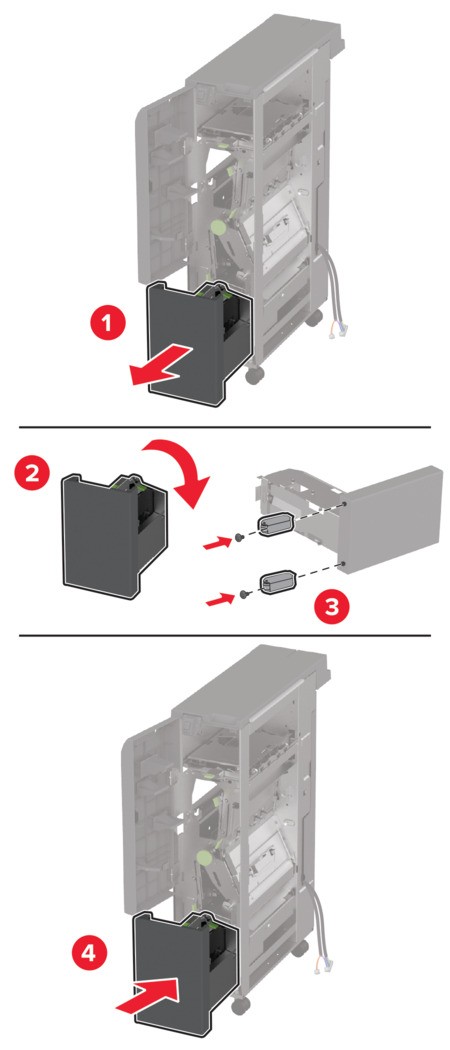 1

2

3

4