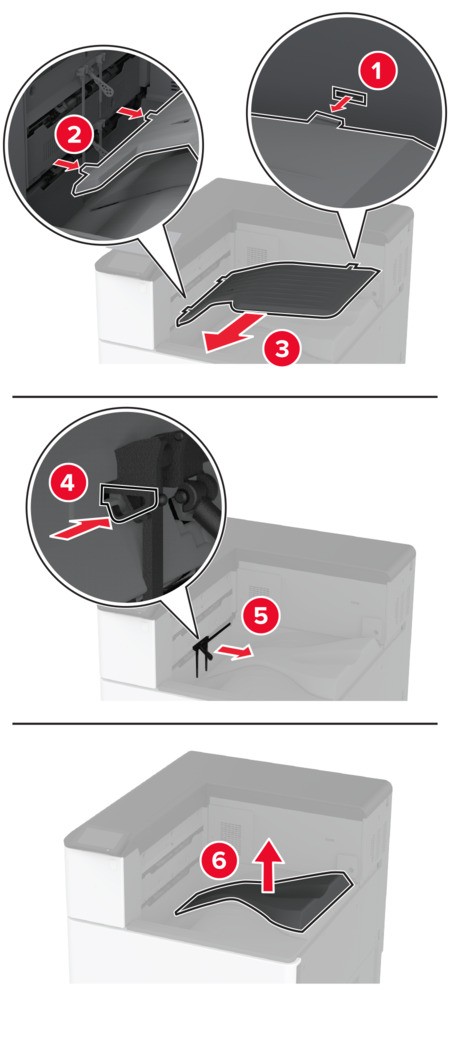 1
2
3
4
5
6