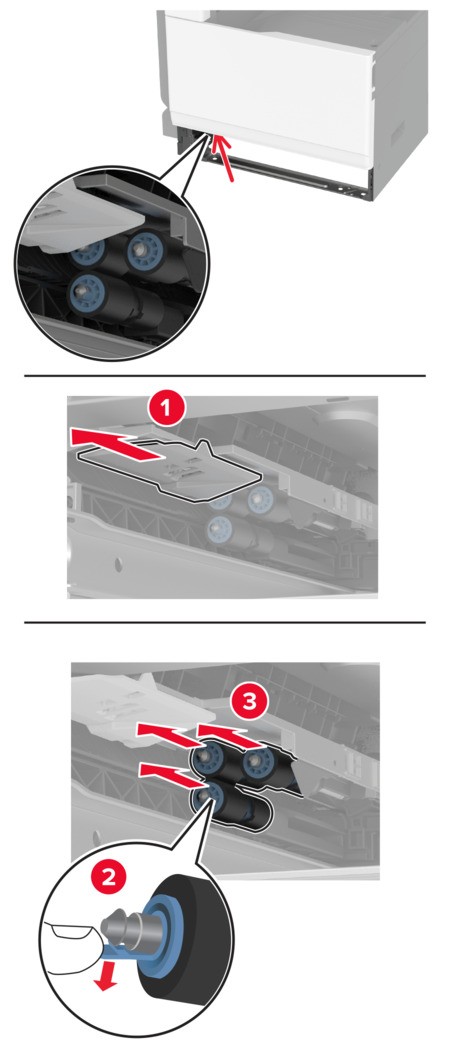 1

3

2