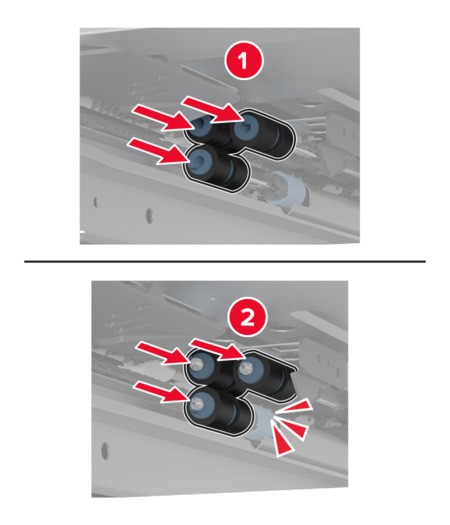 1

2