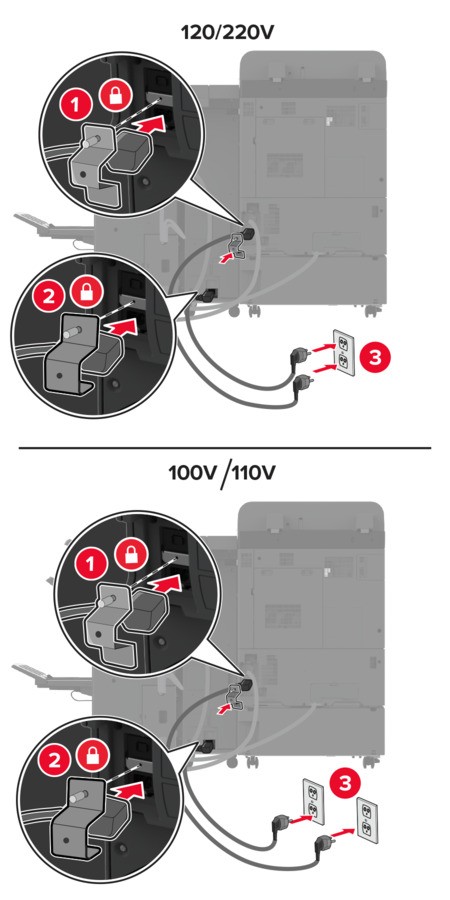 120/220V

1

2

3

100V/110V

1

2

3