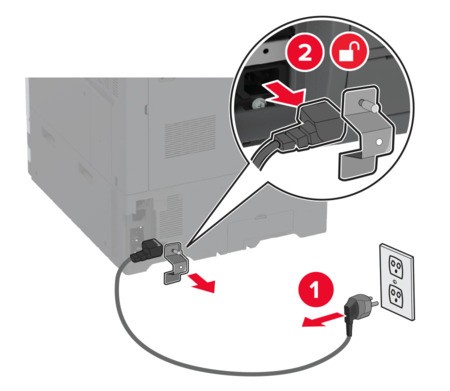 2

1