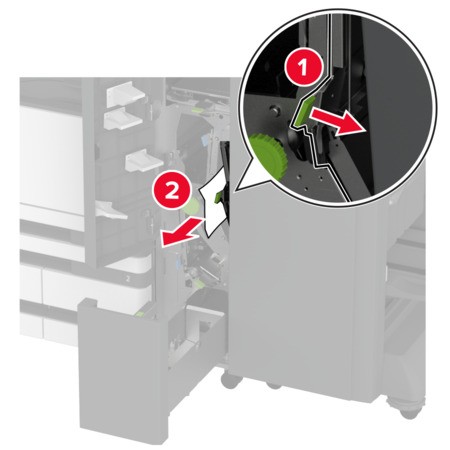 1
2
2