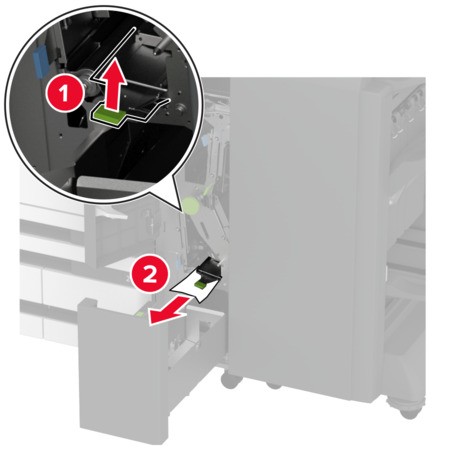 1

2