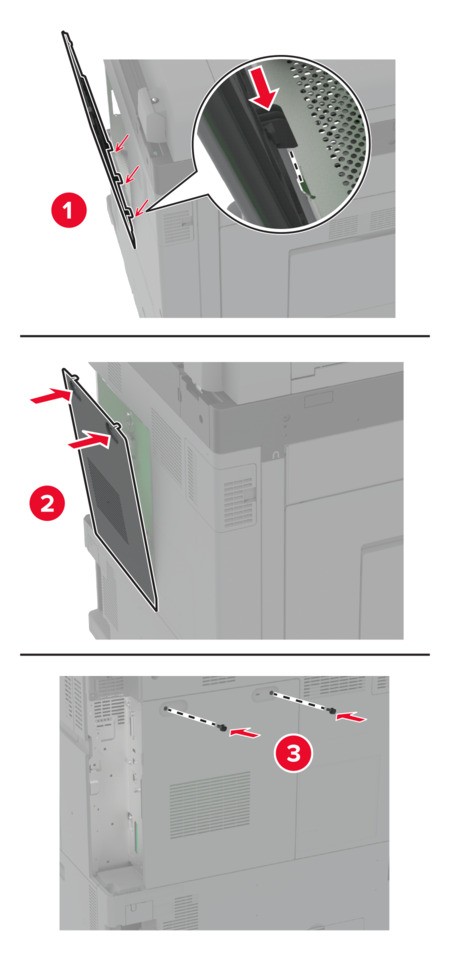 1

2

3