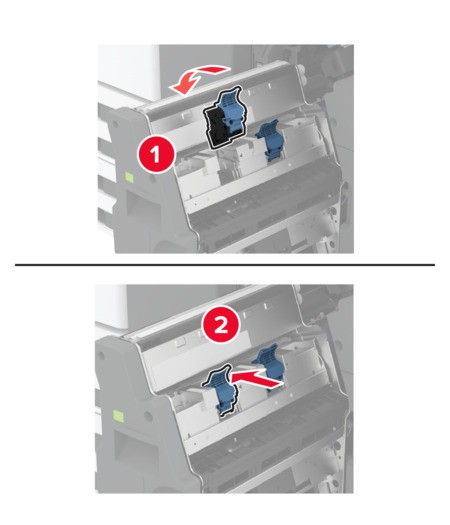 1

2