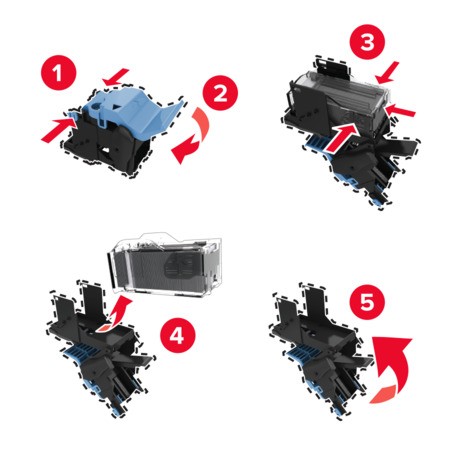 1
2
3
4
5