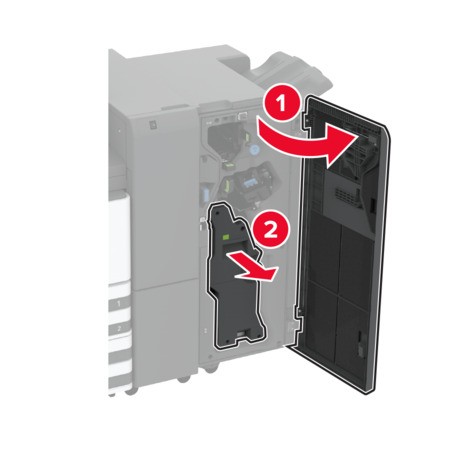 1
2
1
2