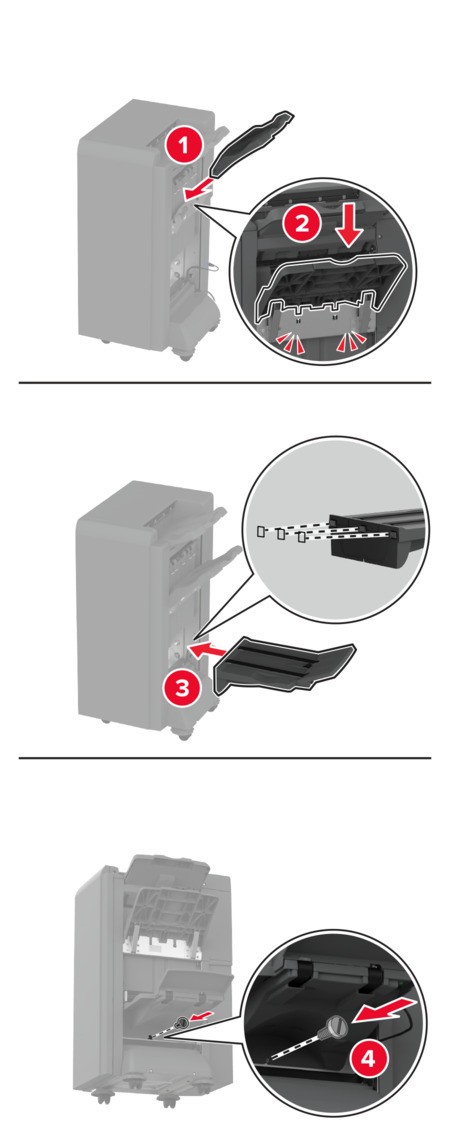 1

2

3

4