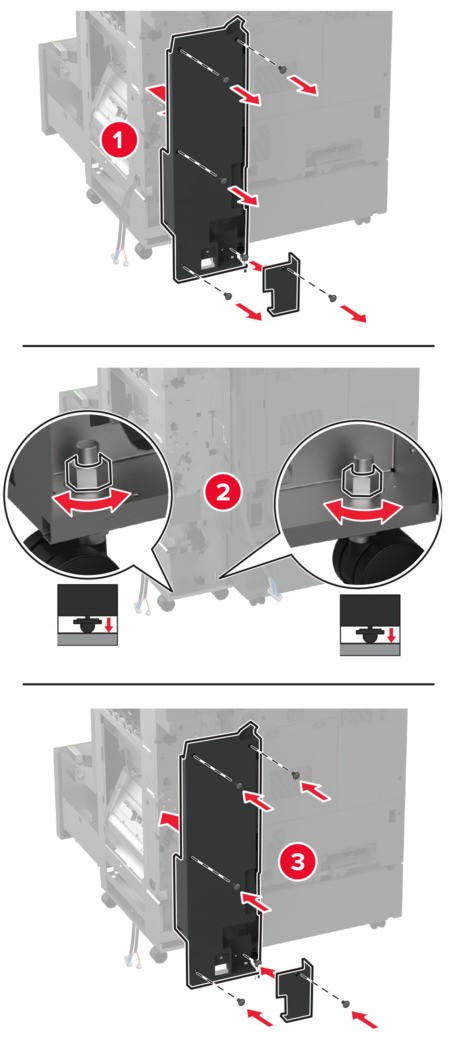 1

2

3