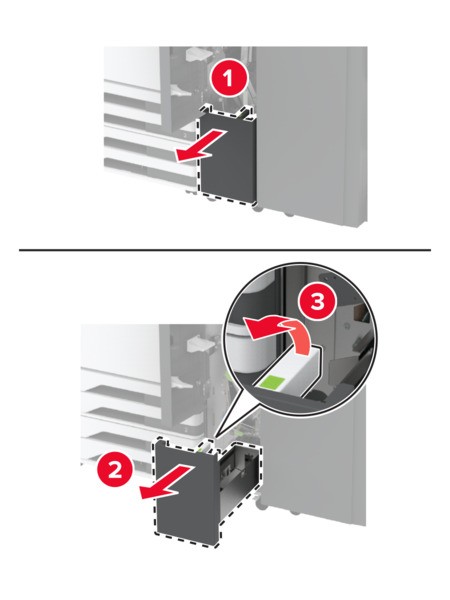 1

3

2