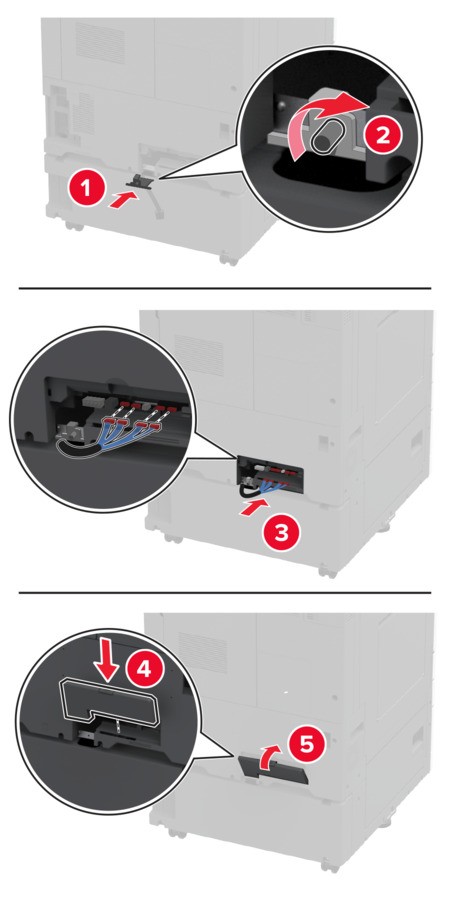 1
2
3
4
5